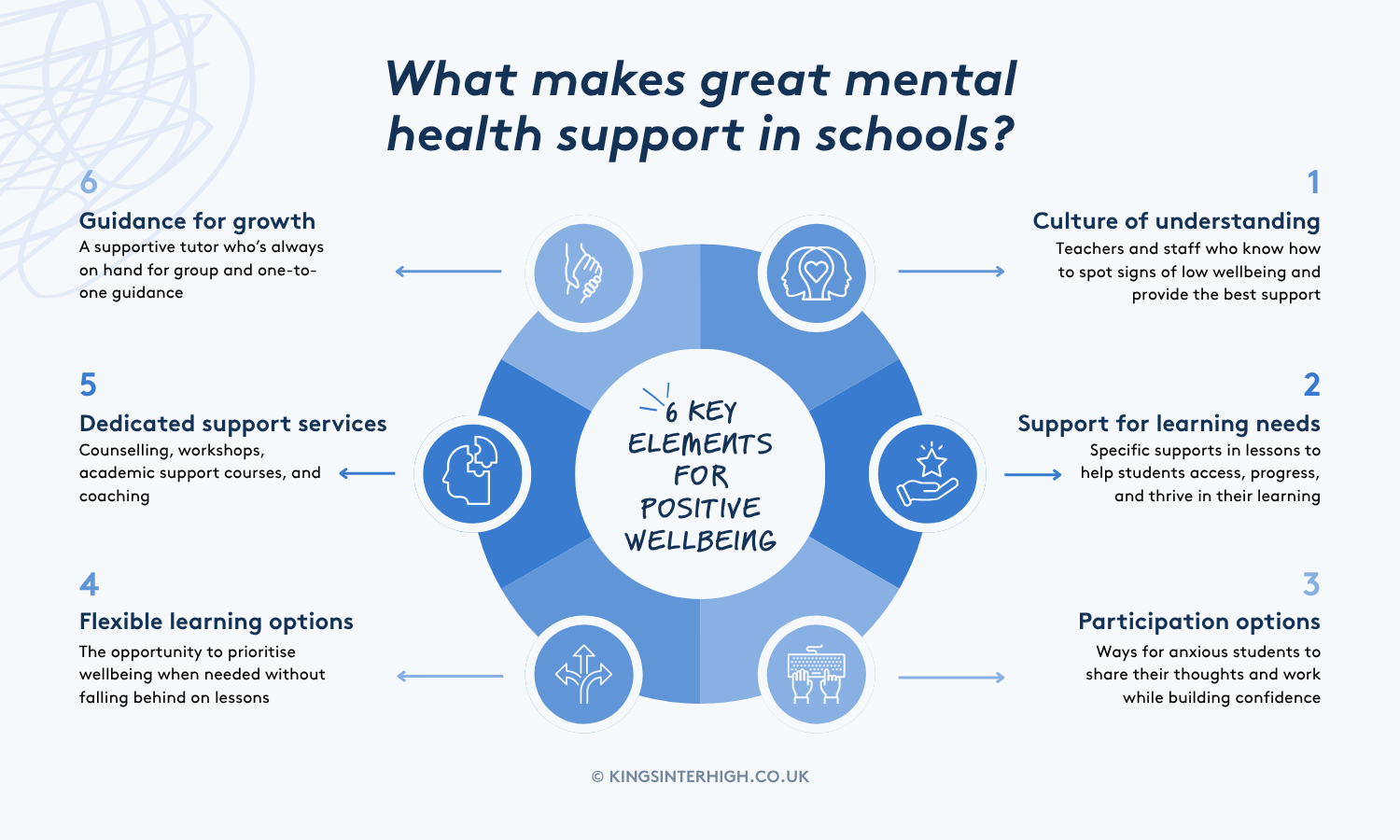 What makes great mental health support in schools?

6 KEY ELEMENTS FOR POSITIVE WELLBEING

1
Culture of understanding
Teachers and staff who know how to spot signs of low wellbeing and provide the best support

2
Support for learning needs
Specific supports in lessons to help students access, progress, and thrive in their learning

3
Participation options
Ways for anxious students to share their thoughts and work while building confidence

4
Flexible learning options
The opportunity to prioritise wellbeing when needed without falling behind on lessons

5
Dedicated support services
Counselling, workshops, academic support courses, and coaching

6
Guidance for growth
A supportive tutor who's always on hand for group and one-to-one guidance

© KINGSINTERHIGH.CO.UK