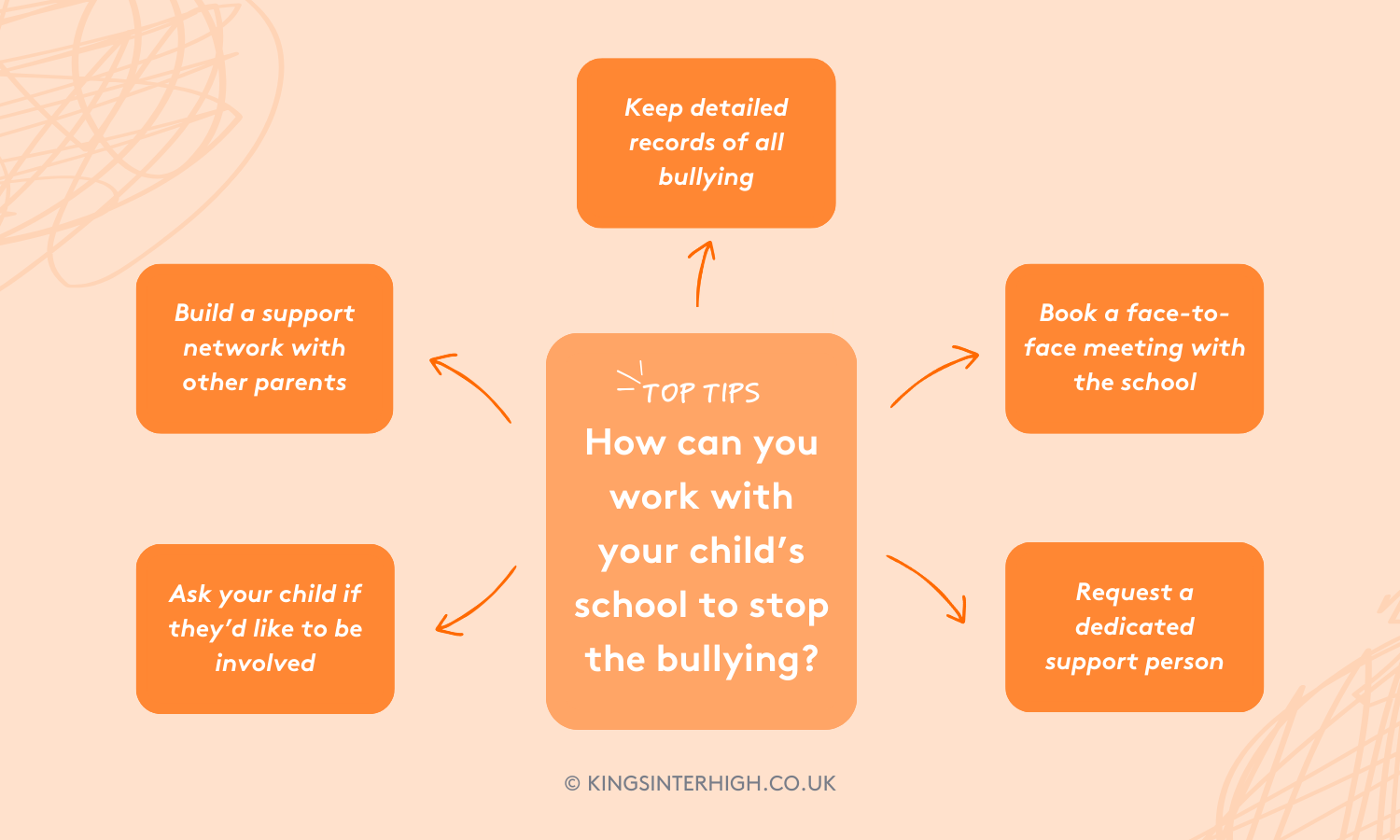 TOP TIPS
How can you work with your child's school to stop the bullying?

Keep detailed records of all bullying

Book a face-to-face meeting with the school

Request a dedicated support person

Ask your child if they'd like to be involved

Build a support network with other parents

© KINGSINTERHIGH.CO.UK